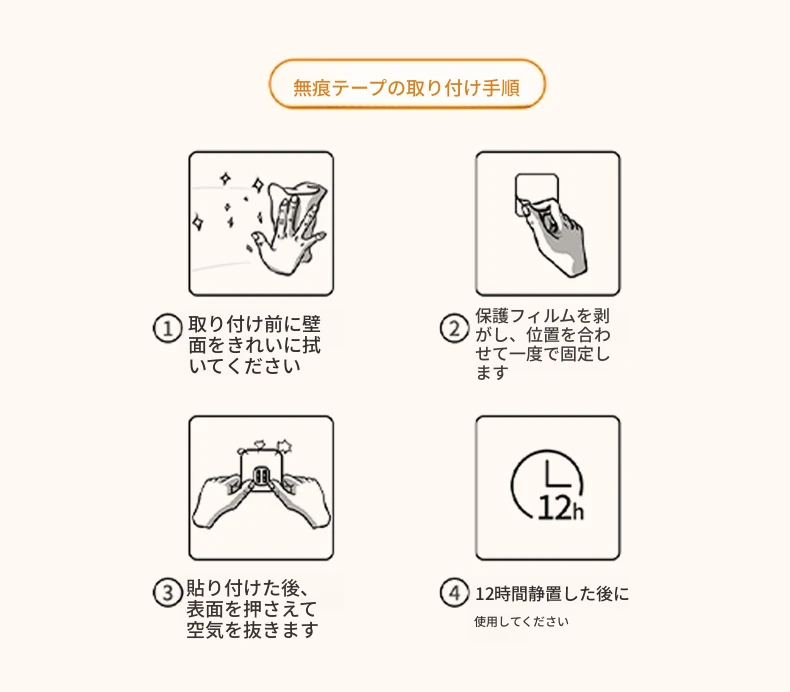 無痕テープの取り付け手順

1 取り付け前に壁面をきれいに拭いてください

2 保護フィルムを剥がし、位置を合わせて一度で固定します

3 貼り付けた後、表面を押さえて空気を抜きます

12h

4 12時間静置した後に
使用してください