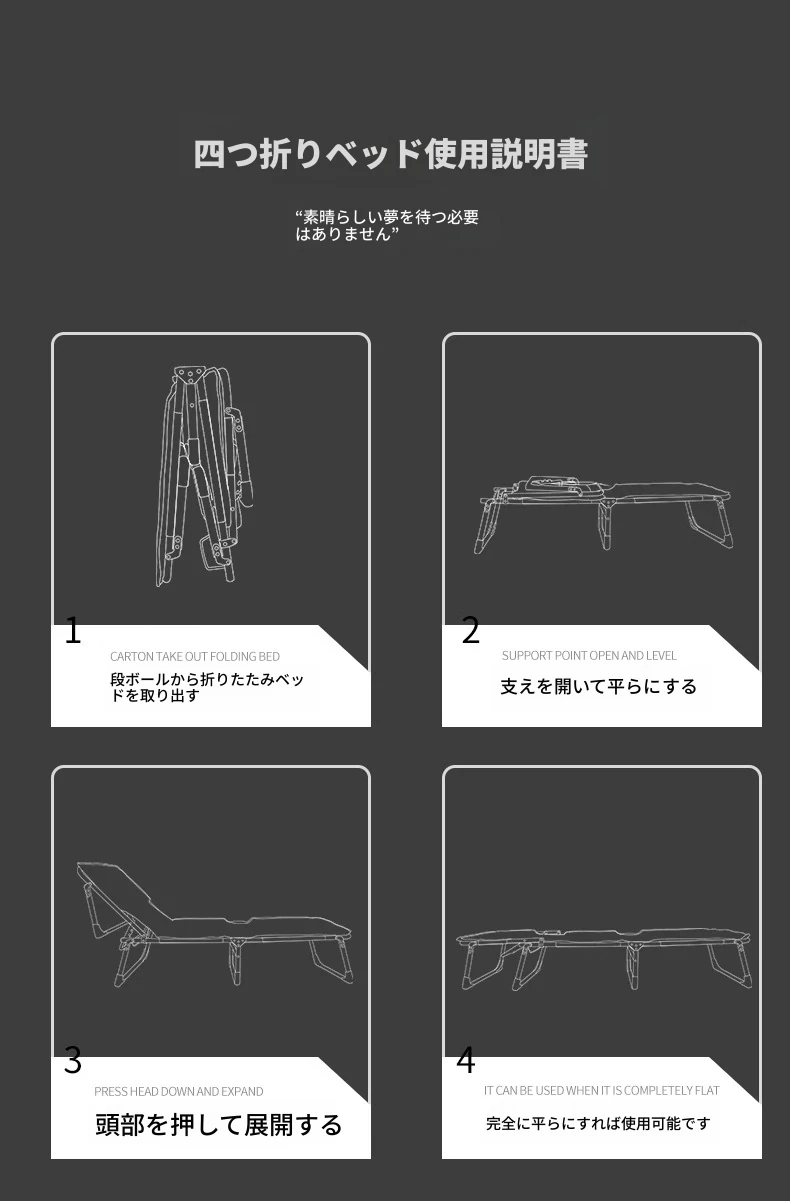 四つ折りベッド使用説明書

“素晴らしい夢を待つ必要はありません”

1

CARTON TAKE OUT FOLDING BED

段ボールから折りたたみベッドを取り出す

2

SUPPORT POINT OPEN AND LEVEL

支えを開いて平らにする

3

PRESS HEAD DOWN AND EXPAND

頭部を押して展開する

4

IT CAN BE USED WHEN IT IS COMPLETELY FLAT

完全に平らにすれば使用可能です