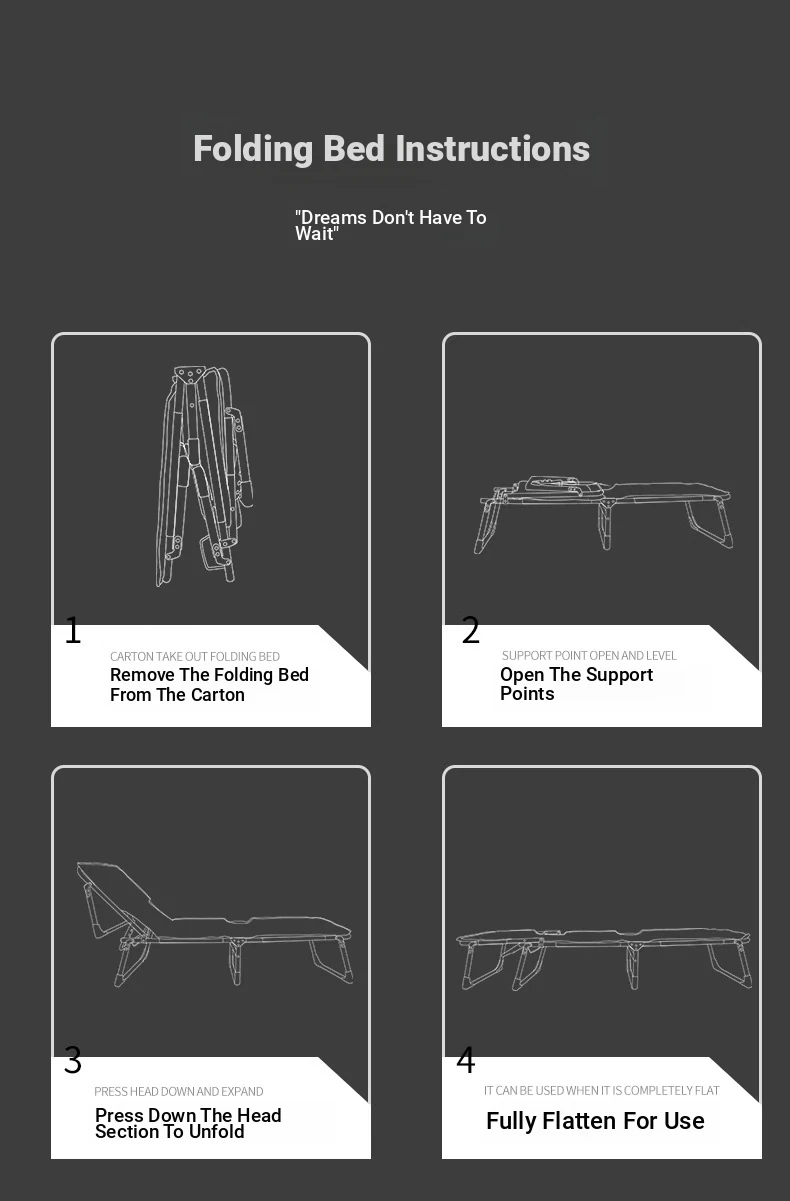 Folding Bed Instructions

"Dreams Don't Have To Wait"

1

CARTON TAKE OUT FOLDING BED

Remove The Folding Bed From The Carton

2

SUPPORT POINT OPEN AND LEVEL

Open The Support Points

3

PRESS HEAD DOWN AND EXPAND

Press Down The Head Section To Unfold

4

IT CAN BE USED WHEN IT IS COMPLETELY FLAT

Fully Flatten For Use